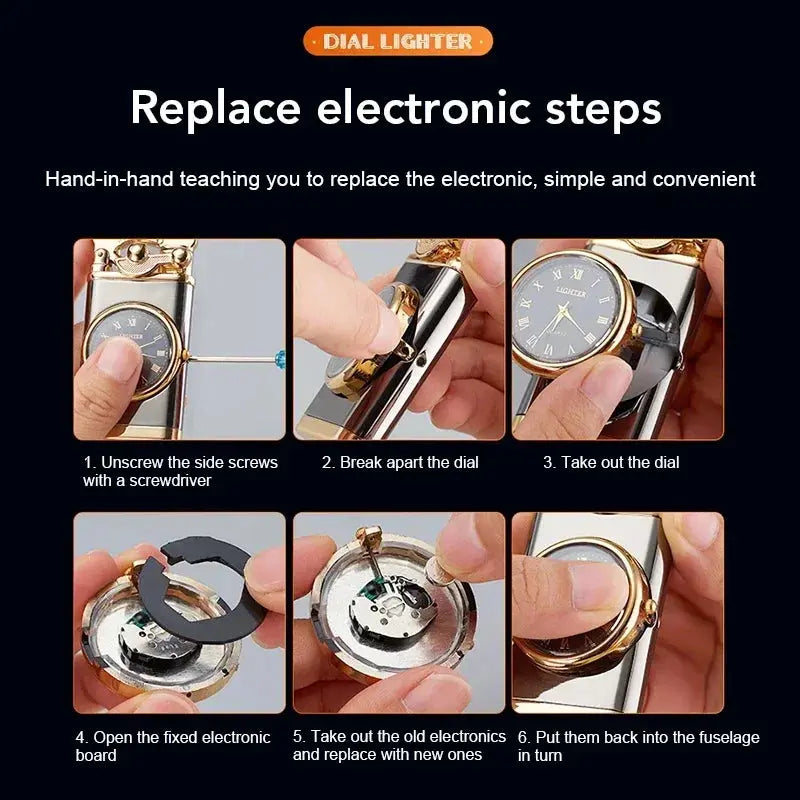 DIAL LIGHTER

Replace electronic steps

Hand-in-hand teaching you to replace the electronic, simple and convenient

LIGHTER

LIGHTER

1. Unscrew the side screws with a screwdriver

2. Break apart the dial

3. Take out the dial

4. Open the fixed electronic board

5. Take out the old electronics and replace with new ones

6. Put them back into the fuselage in turn